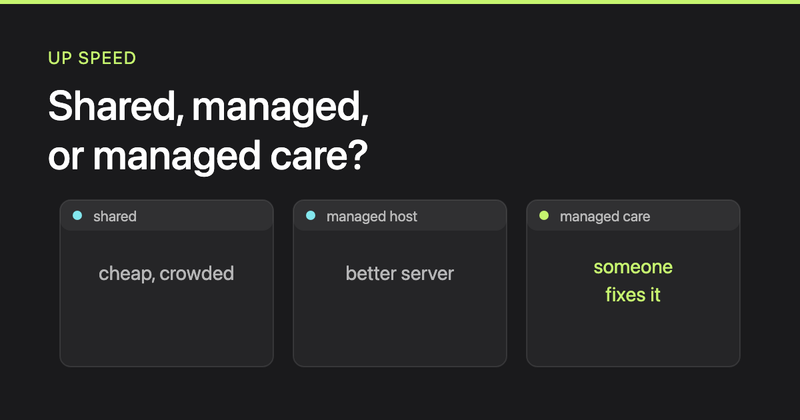 UP SPEED

Shared, managed, or managed care?

shared

cheap, crowded

managed host

better server

managed care

someone fixes it